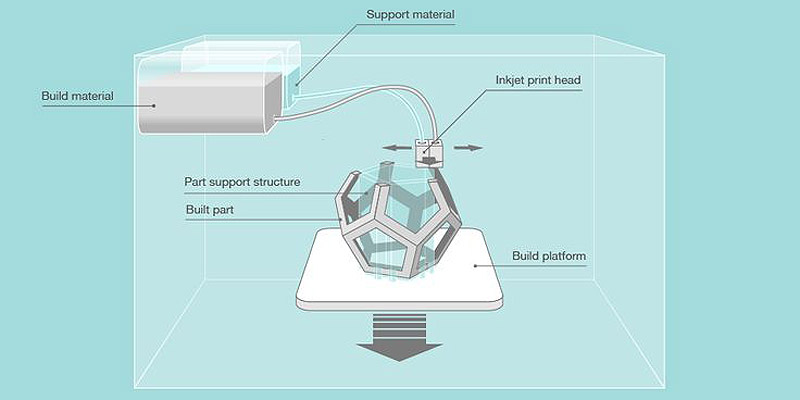 Support material

Build material

Inkjet print head

Part support structure

Built part

Build platform